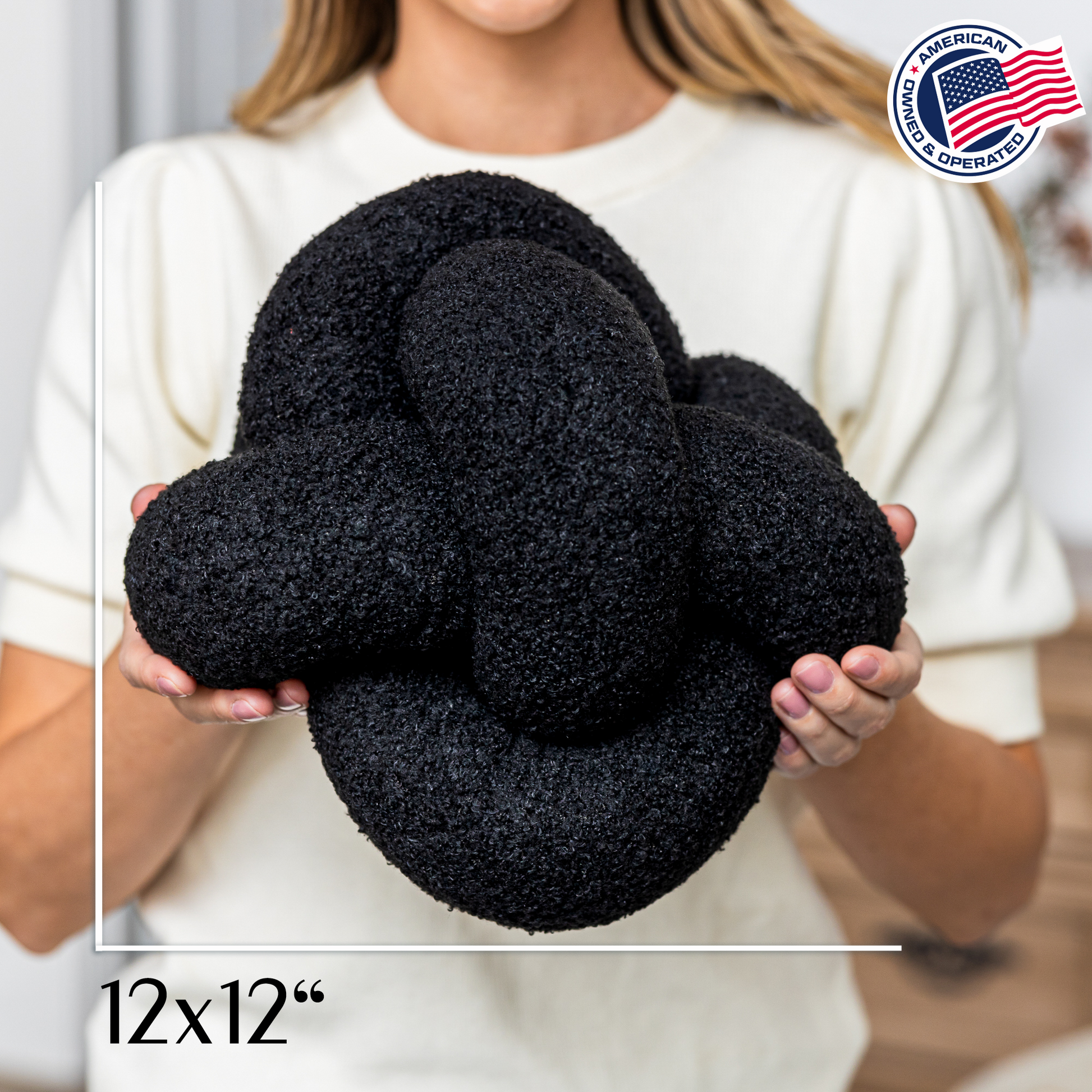 AMERICAN
OWNED & OPERATED

12x12“