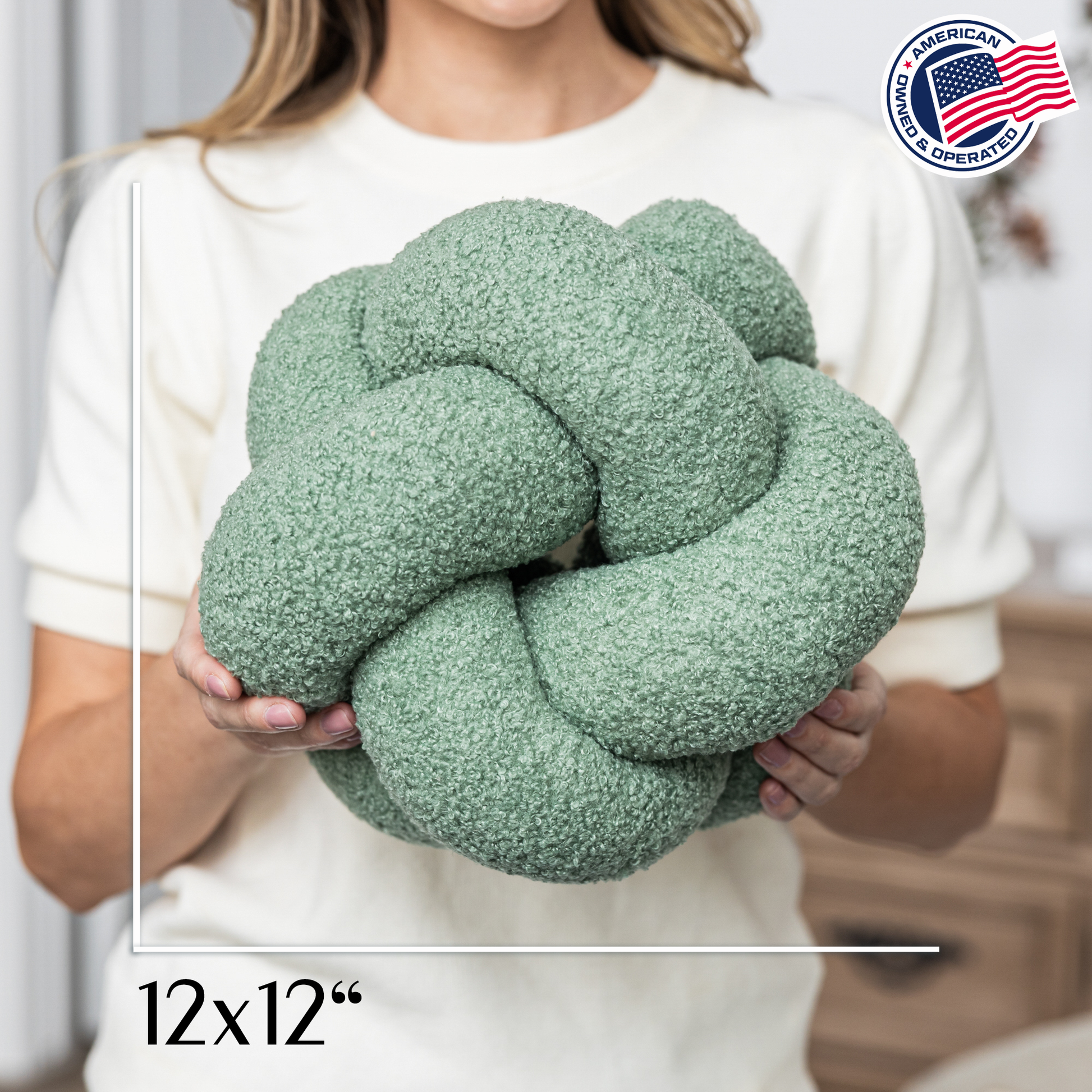 AMERICAN OWNED & OPERATED

12x12“