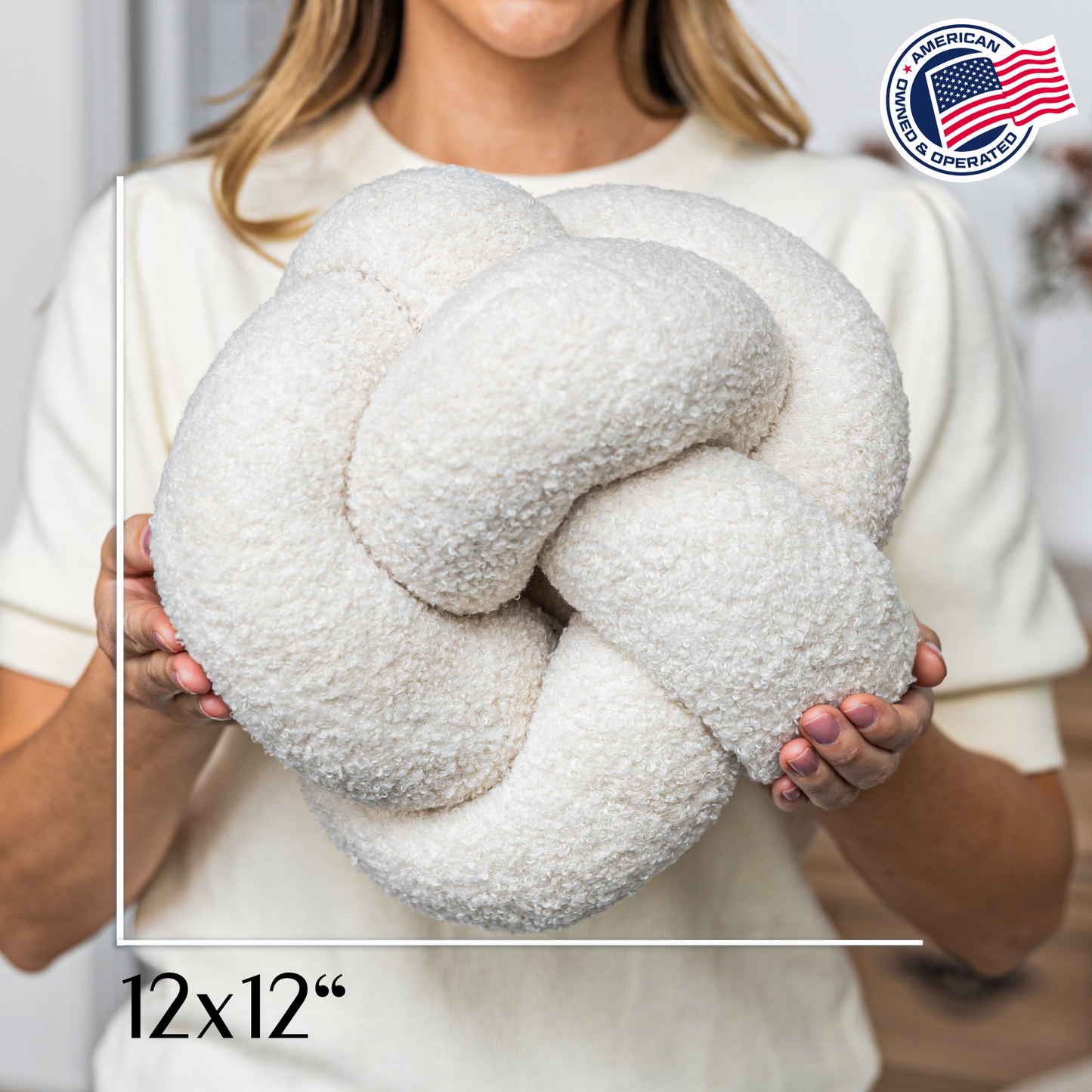 AMERICAN OWNED & OPERATED

12x12“