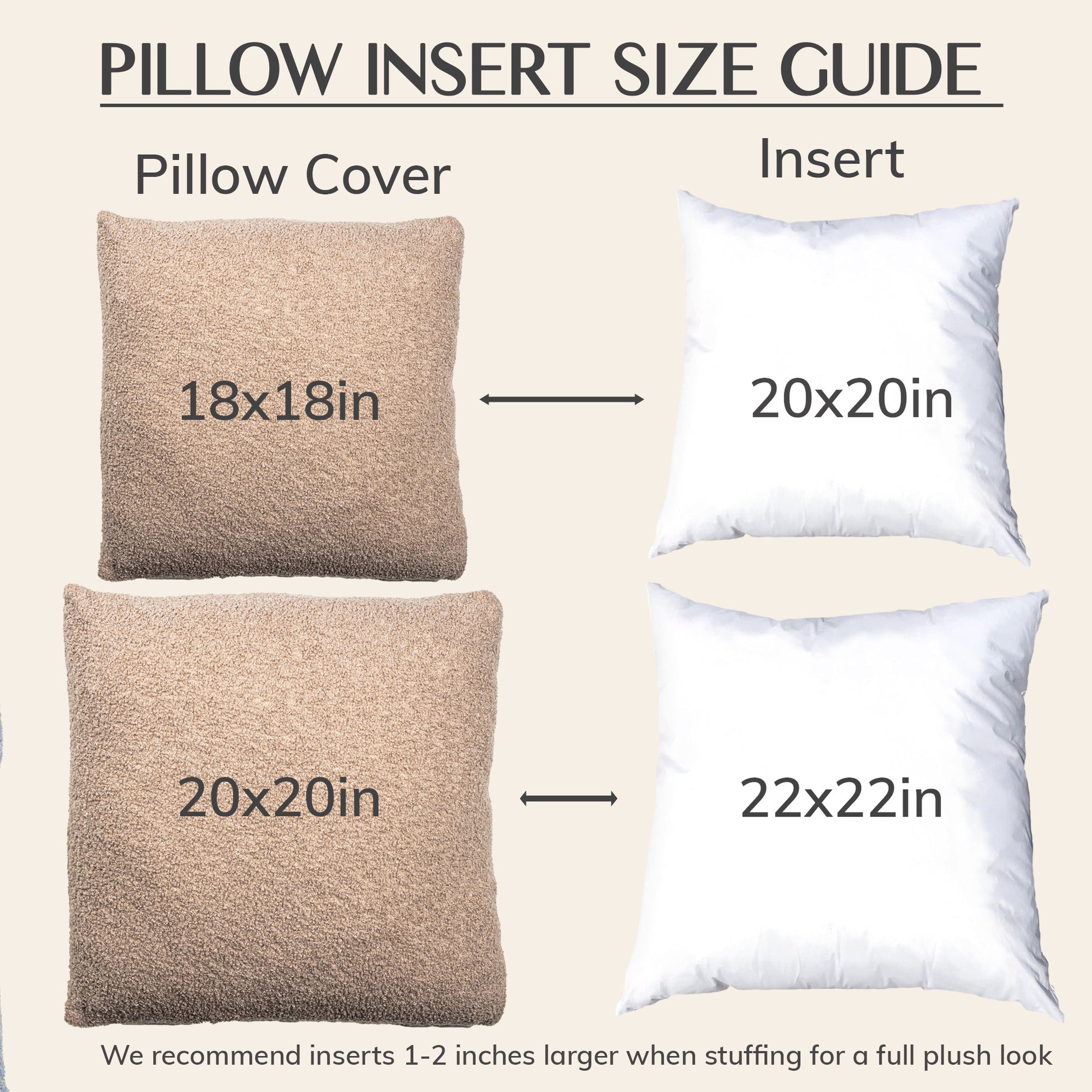 PILLOW INSERT SIZE GUIDE

Pillow Cover

Insert

18x18in

20x20in

20x20in

22x22in

We recommend inserts 1-2 inches larger when stuffing for a full plush look