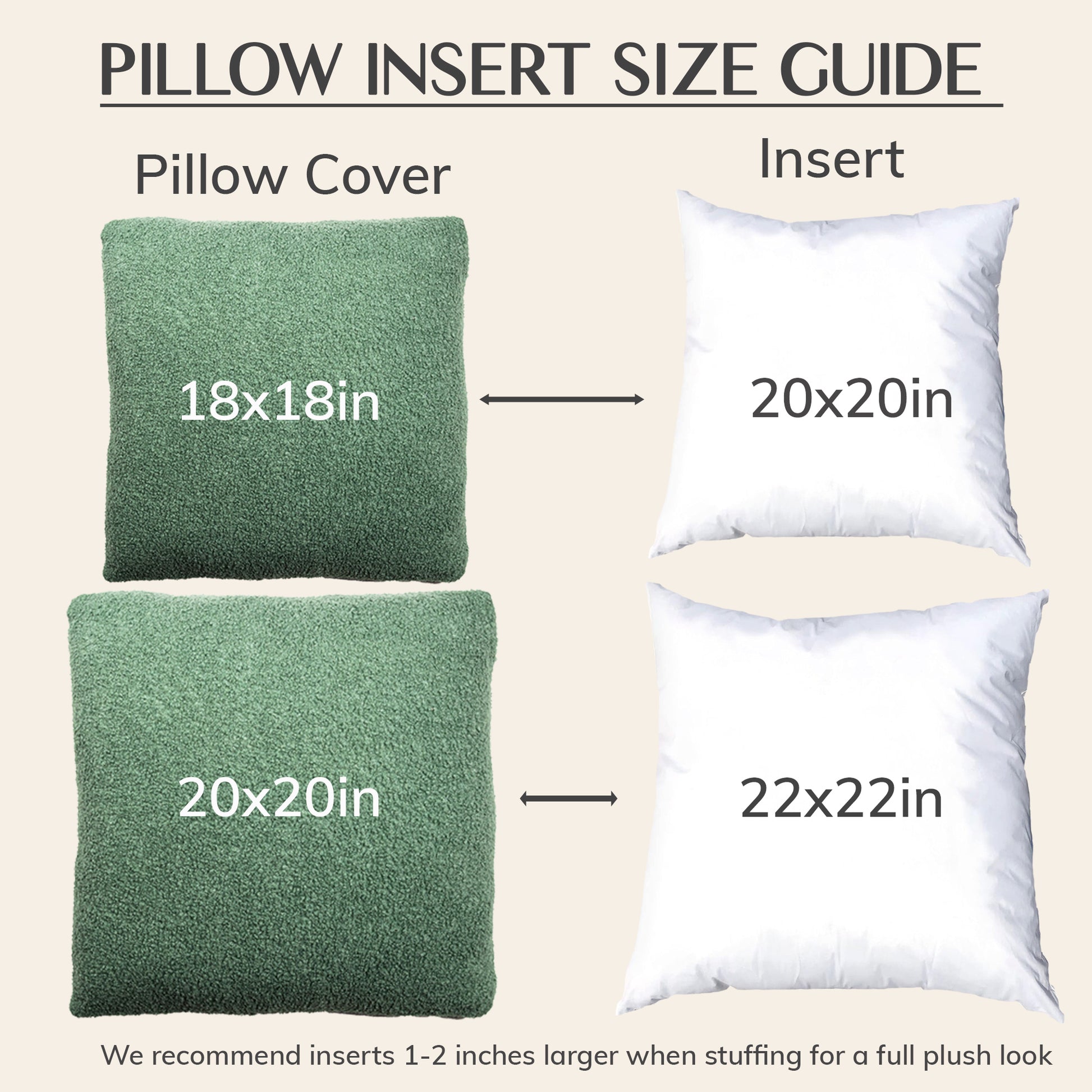 PILLOW INSERT SIZE GUIDE

Pillow Cover

Insert

18x18in

20x20in

20x20in

22x22in

We recommend inserts 1-2 inches larger when stuffing for a full plush look