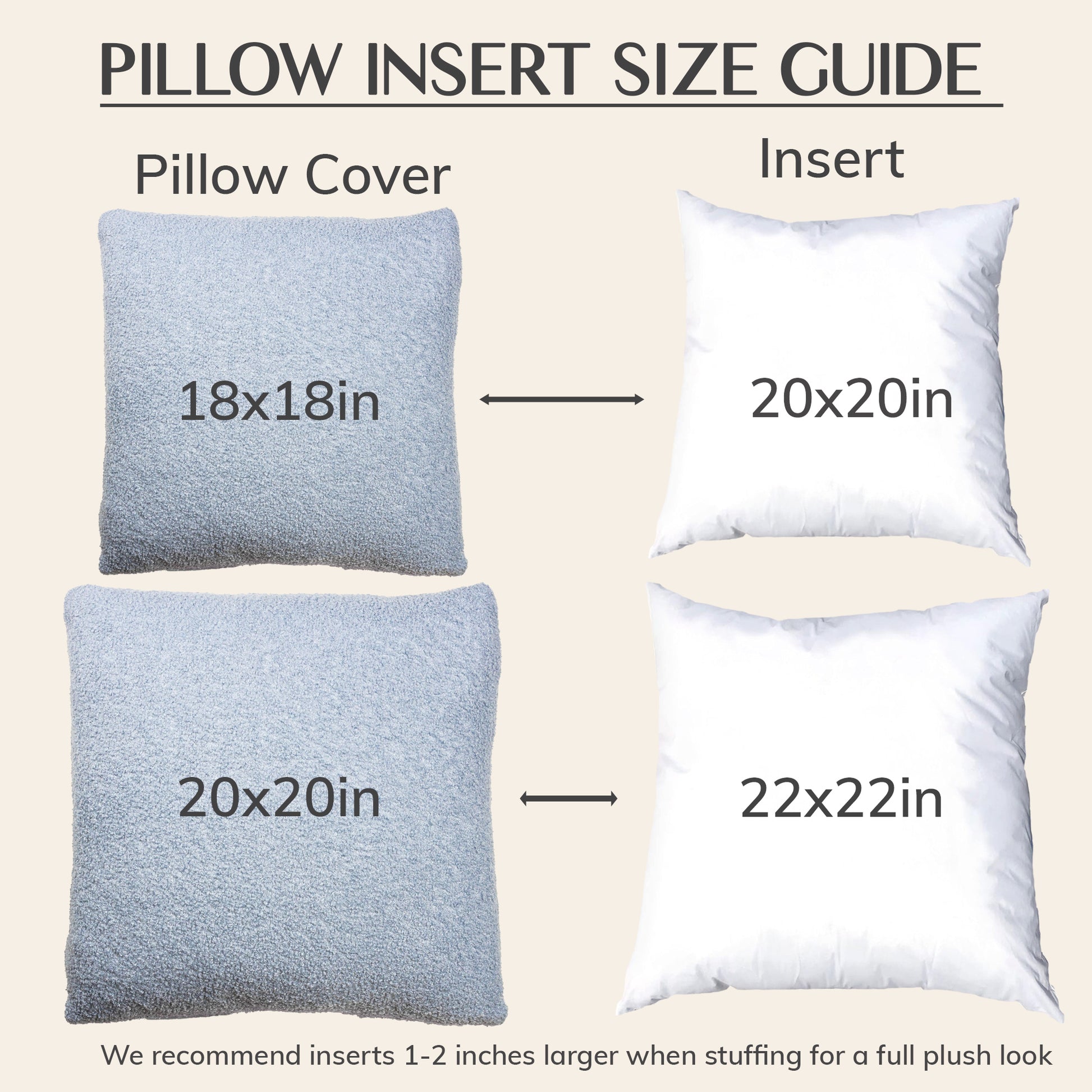 PILLOW INSERT SIZE GUIDE

Pillow Cover

Insert

18x18in

20x20in

20x20in

22x22in

We recommend inserts 1-2 inches larger when stuffing for a full plush look