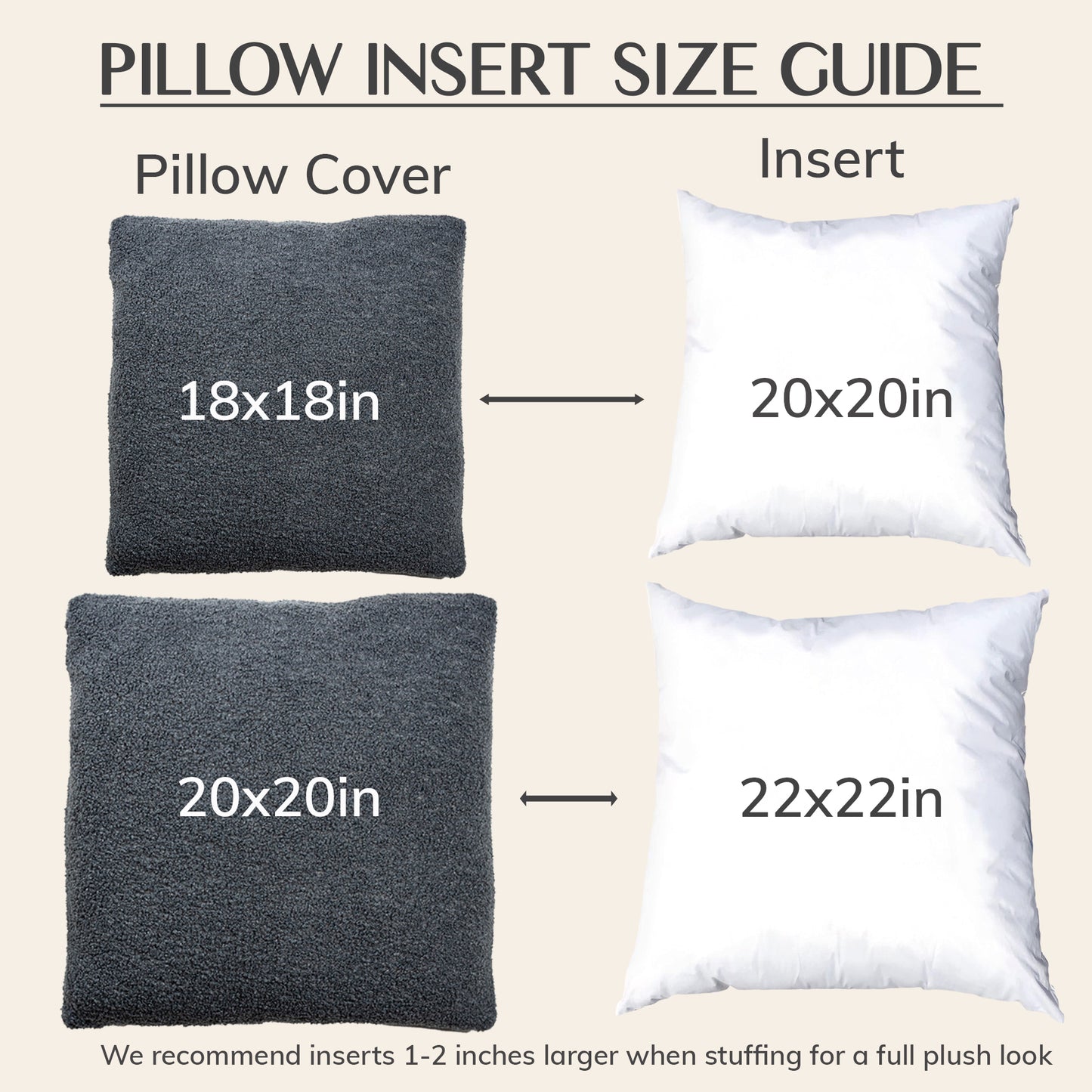 PILLOW INSERT SIZE GUIDE

Pillow Cover

Insert

18x18in

20x20in

20x20in

22x22in

We recommend inserts 1-2 inches larger when stuffing for a full plush look