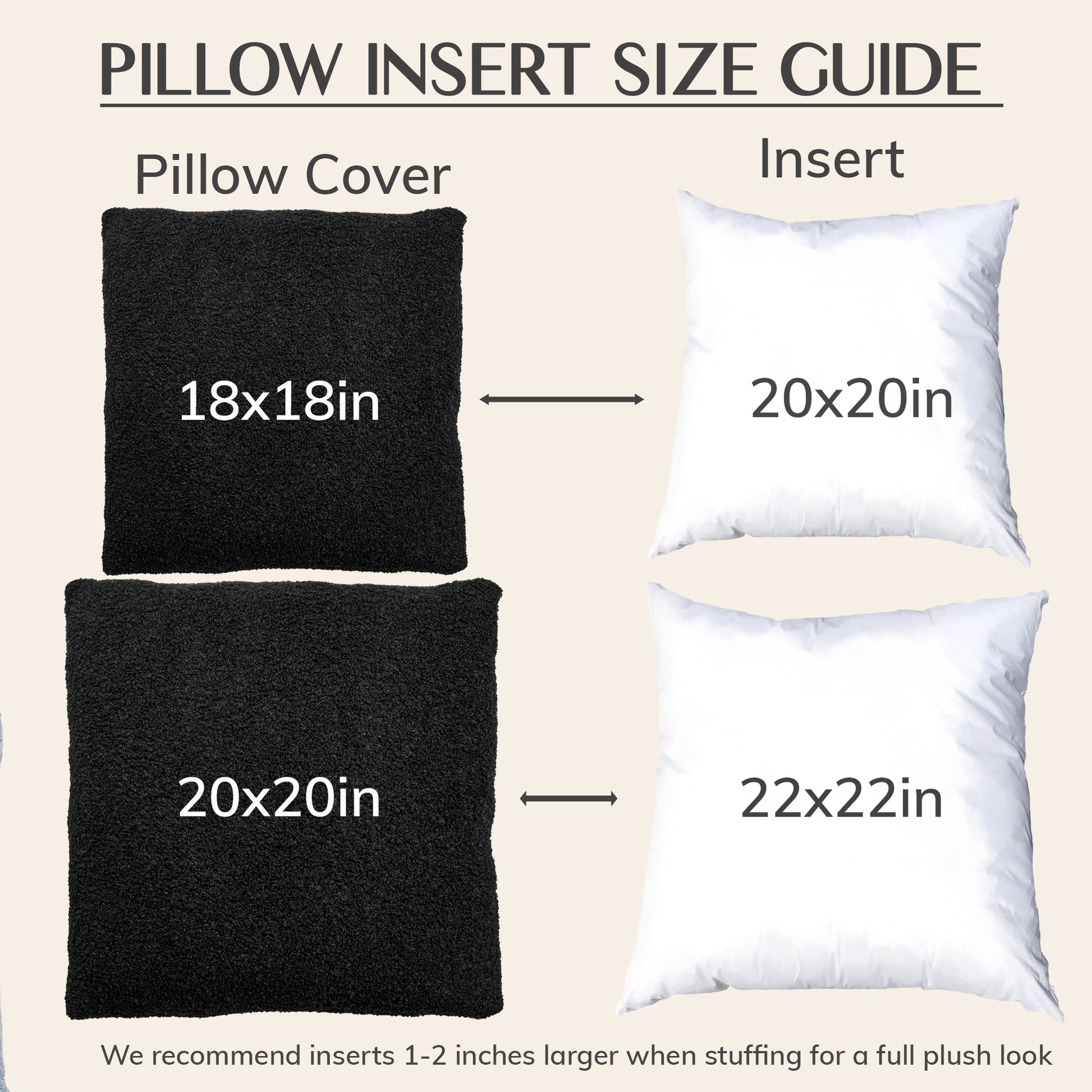 PILLOW INSERT SIZE GUIDE

Pillow Cover

Insert

18x18in

20x20in

20x20in

22x22in

We recommend inserts 1-2 inches larger when stuffing for a full plush look