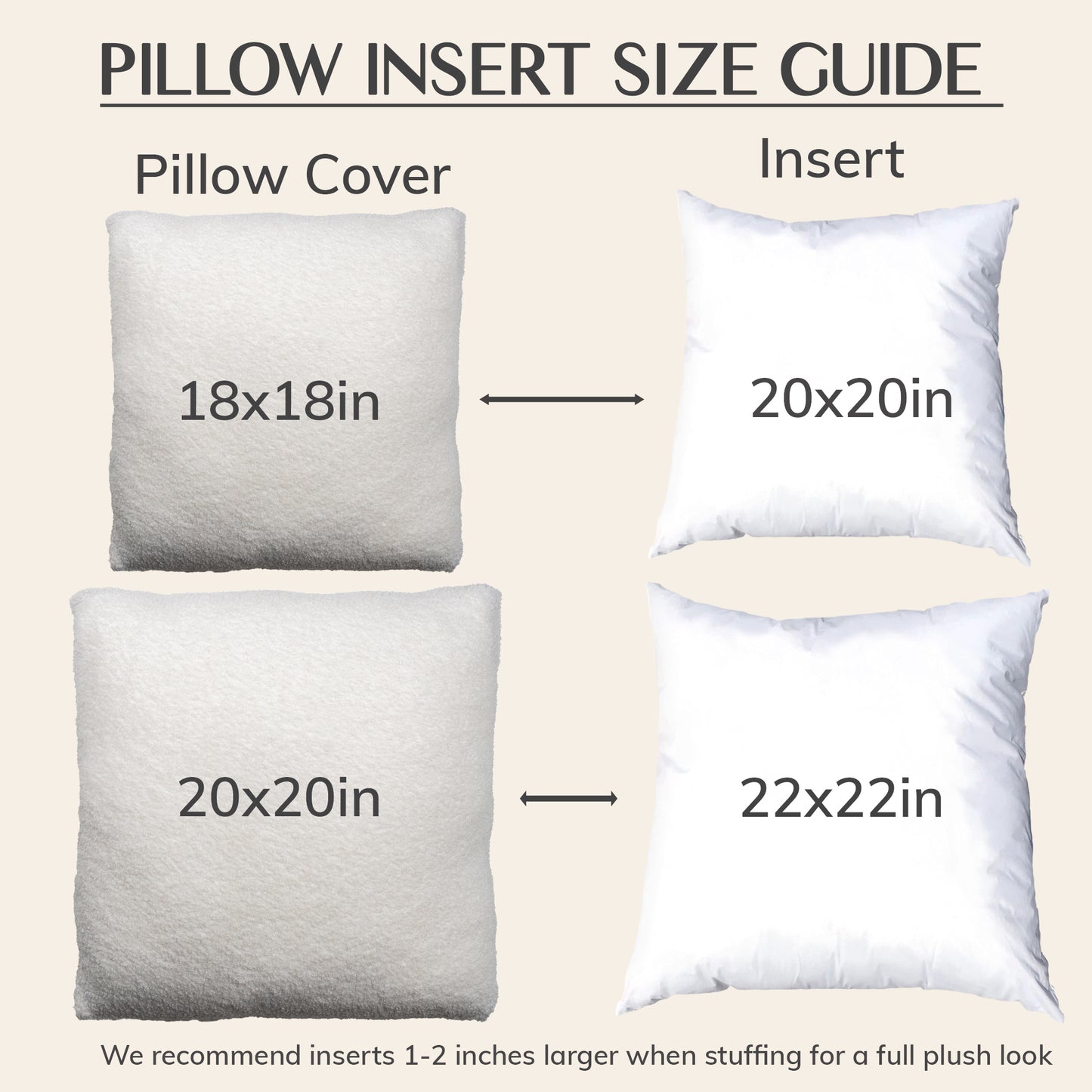 PILLOW INSERT SIZE GUIDE

Pillow Cover

Insert

18x18in

20x20in

20x20in

22x22in

We recommend inserts 1-2 inches larger when stuffing for a full plush look