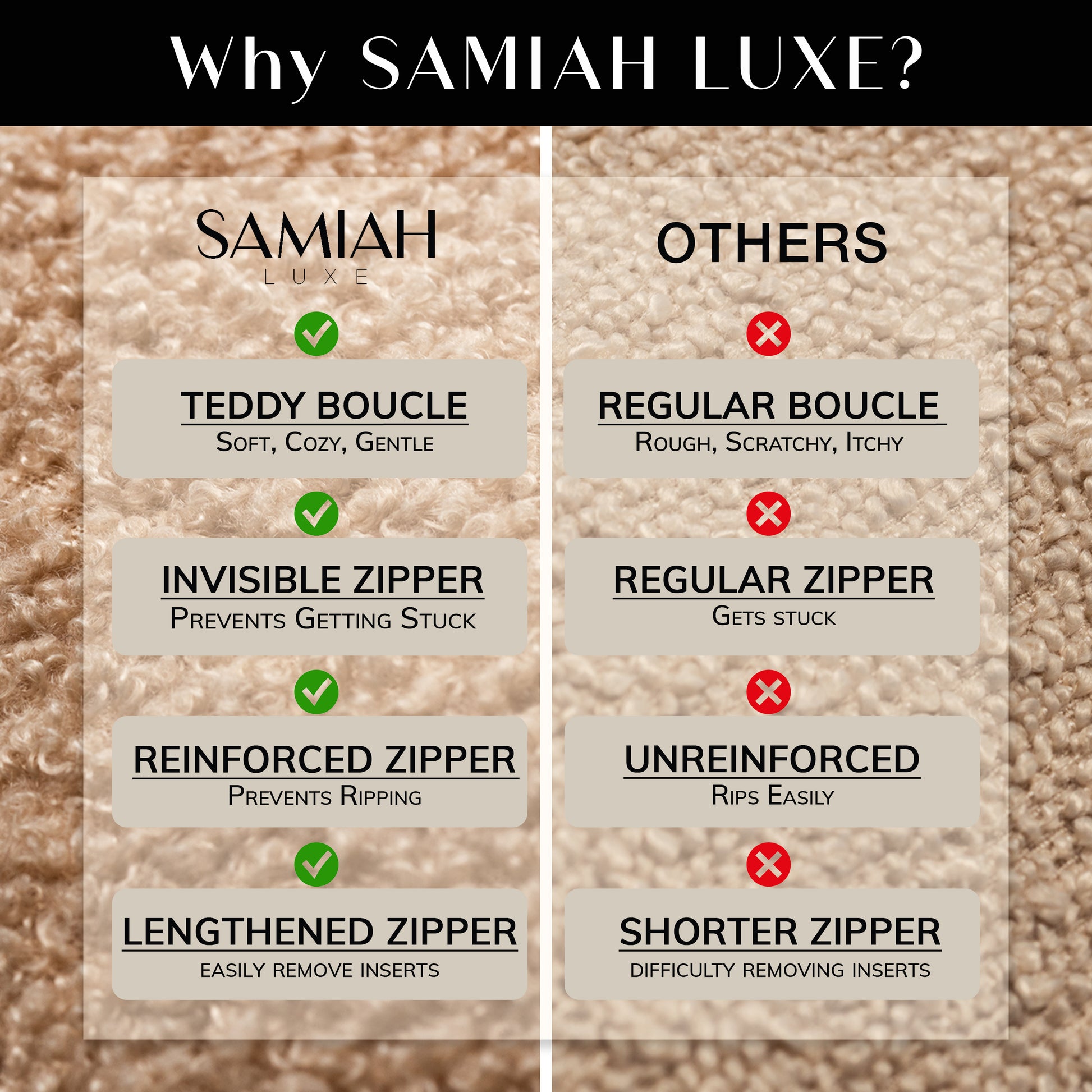 Why SAMIAH LUXE?

SAMIAH
LUXE

TEDDY BOUCLE
Soft, Cozy, Gentle

INVISIBLE ZIPPER
Prevents Getting Stuck

REINFORCED ZIPPER
Prevents Ripping

LENGTHENED ZIPPER
EASILY REMOVE INSERTS

OTHERS

REGULAR BOUCLE
Rough, Scratchy, Itchy

REGULAR ZIPPER
Gets stuck

UNREINFORCED
Rips Easily

SHORTER ZIPPER
DIFFICULTY REMOVING INSERTS