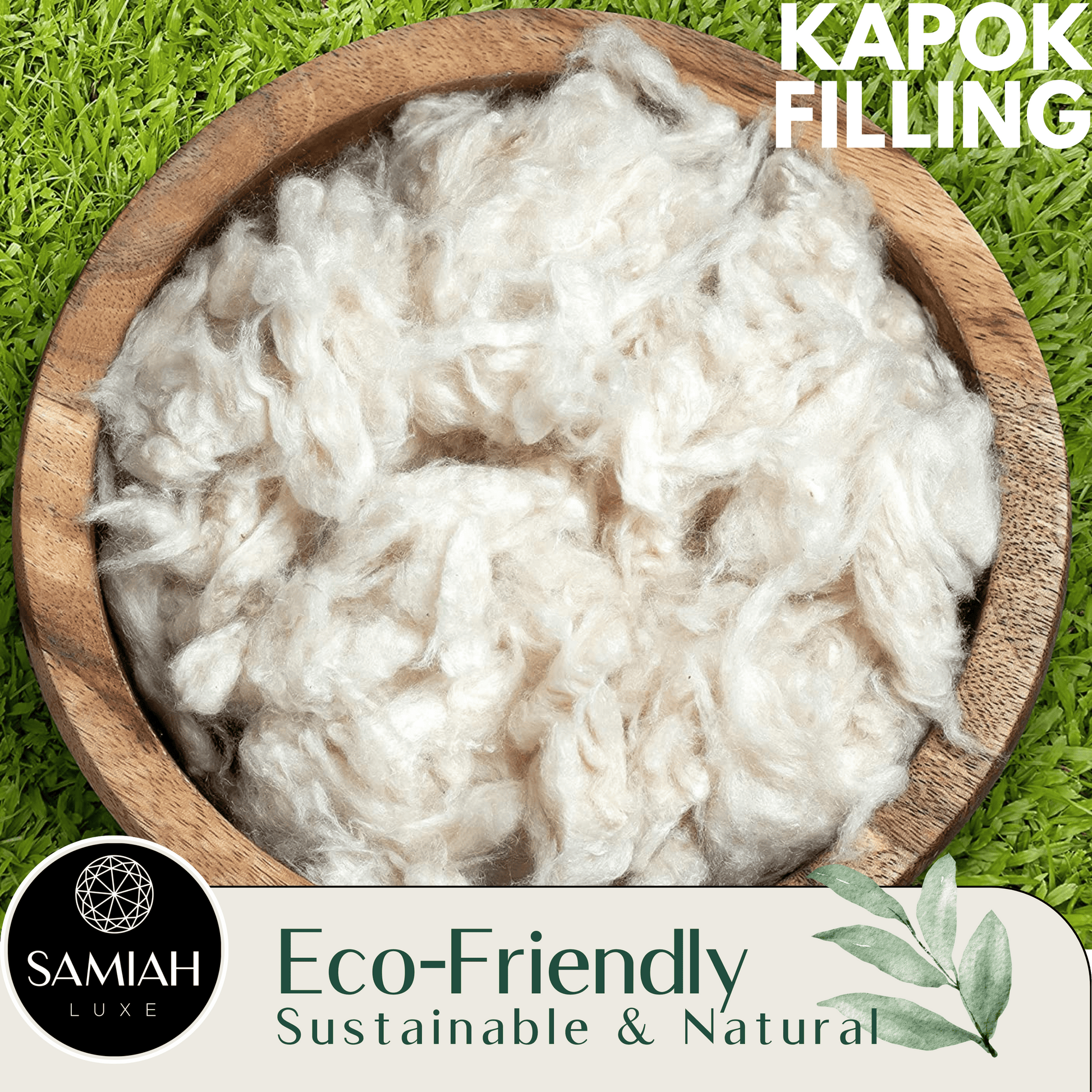 KAPOK FILLING

SAMIAH
LUXE

Eco-Friendly
Sustainable & Natural